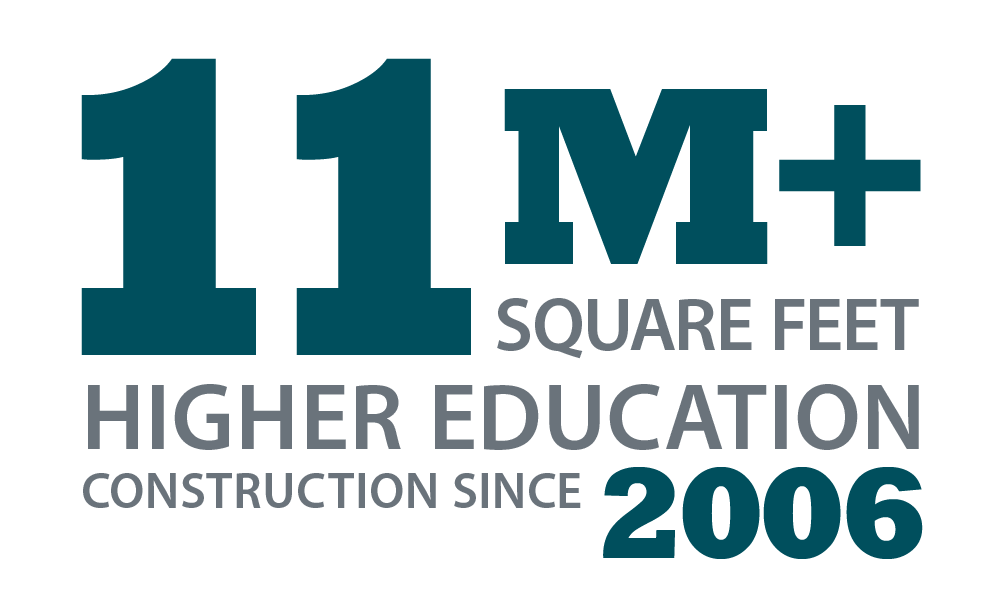 11M+
SQUARE FEET
HIGHER EDUCATION
CONSTRUCTION SINCE 2006