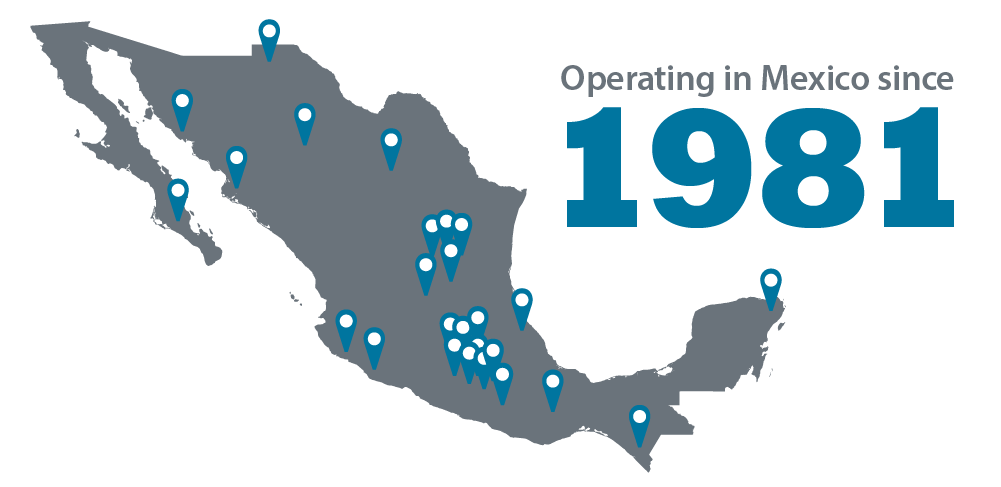 Operating in Mexico since
1981