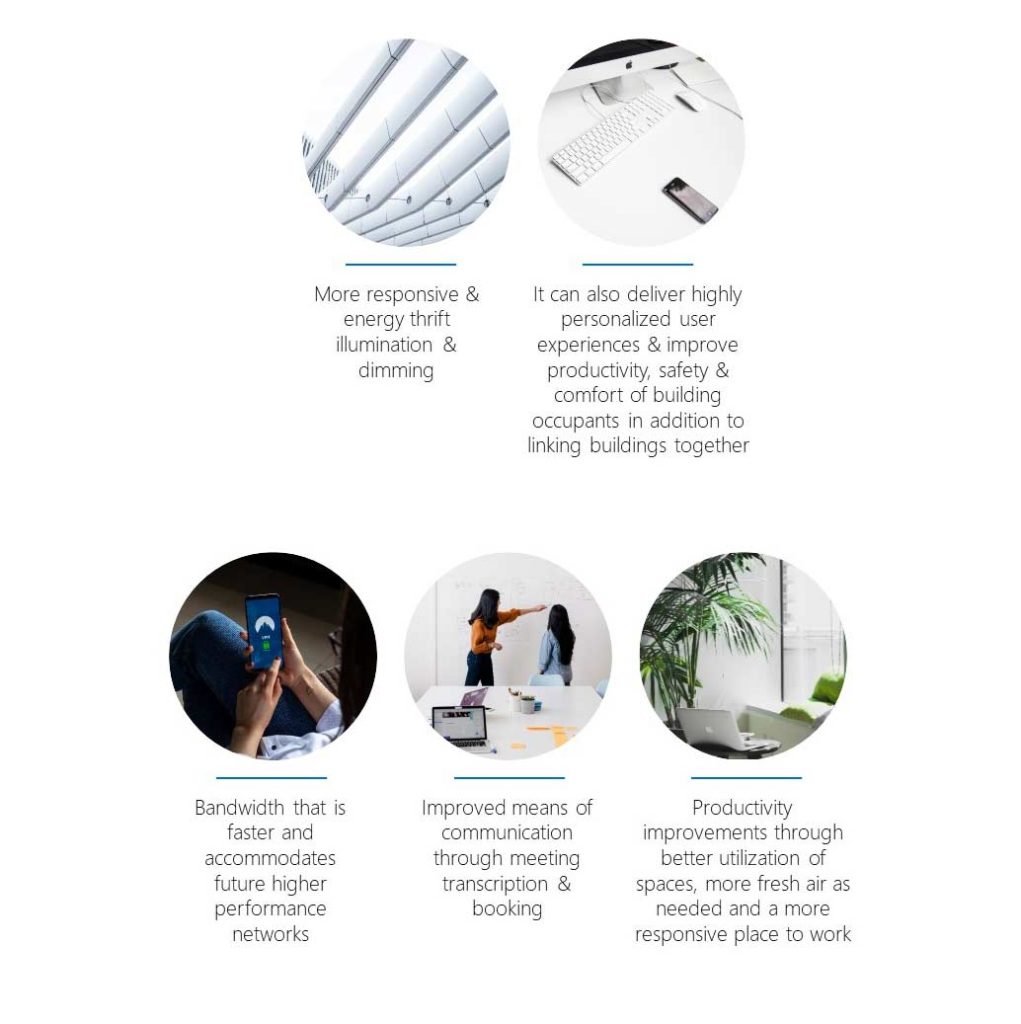 More responsive & energy thrift illumination & dimming

It can also deliver highly personalized user experiences & improve productivity, safety & comfort of building occupants in addition to linking buildings together

Bandwidth that is faster and accommodates future higher performance networks

Improved means of communication through meeting transcription & booking

Productivity improvements through better utilization of spaces, more fresh air as needed and a more responsive place to work